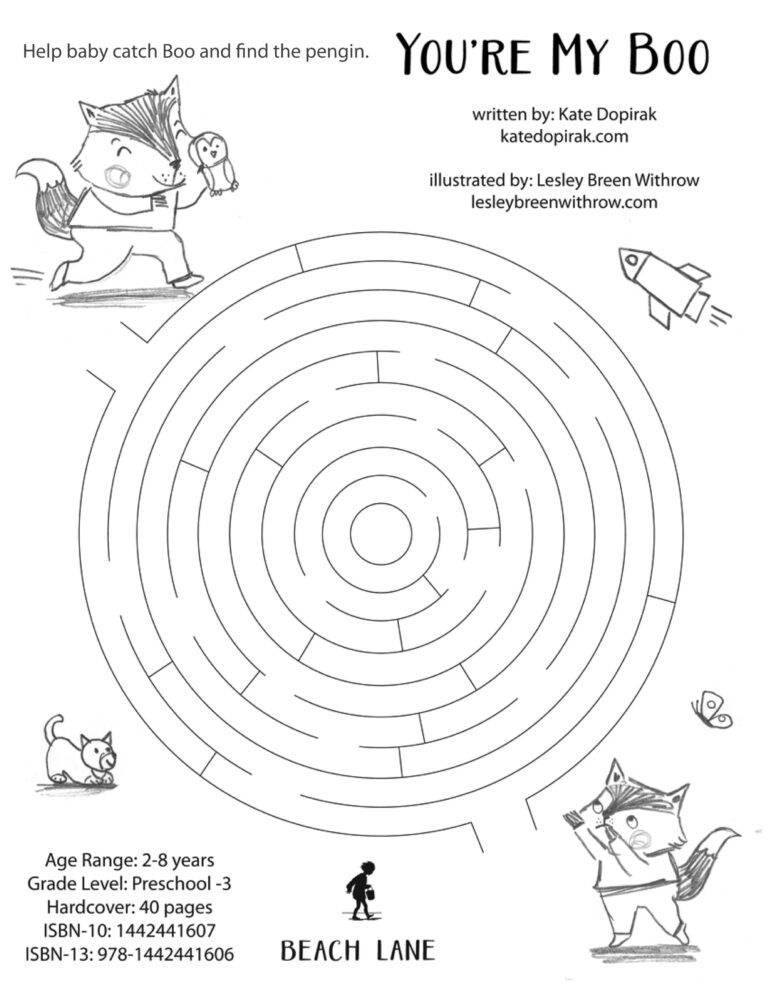 Help baby catch Boo and find the pengin.

YOU'RE MY BOO

written by: Kate Dopirak
katedopirak.com

illustrated by: Lesley Breen Withrow
lesleybreenwithrow.com

Age Range: 2-8 years
Grade Level: Preschool -3
Hardcover: 40 pages
ISBN-10: 1442441607
ISBN-13: 978-1442441606

BEACH LANE