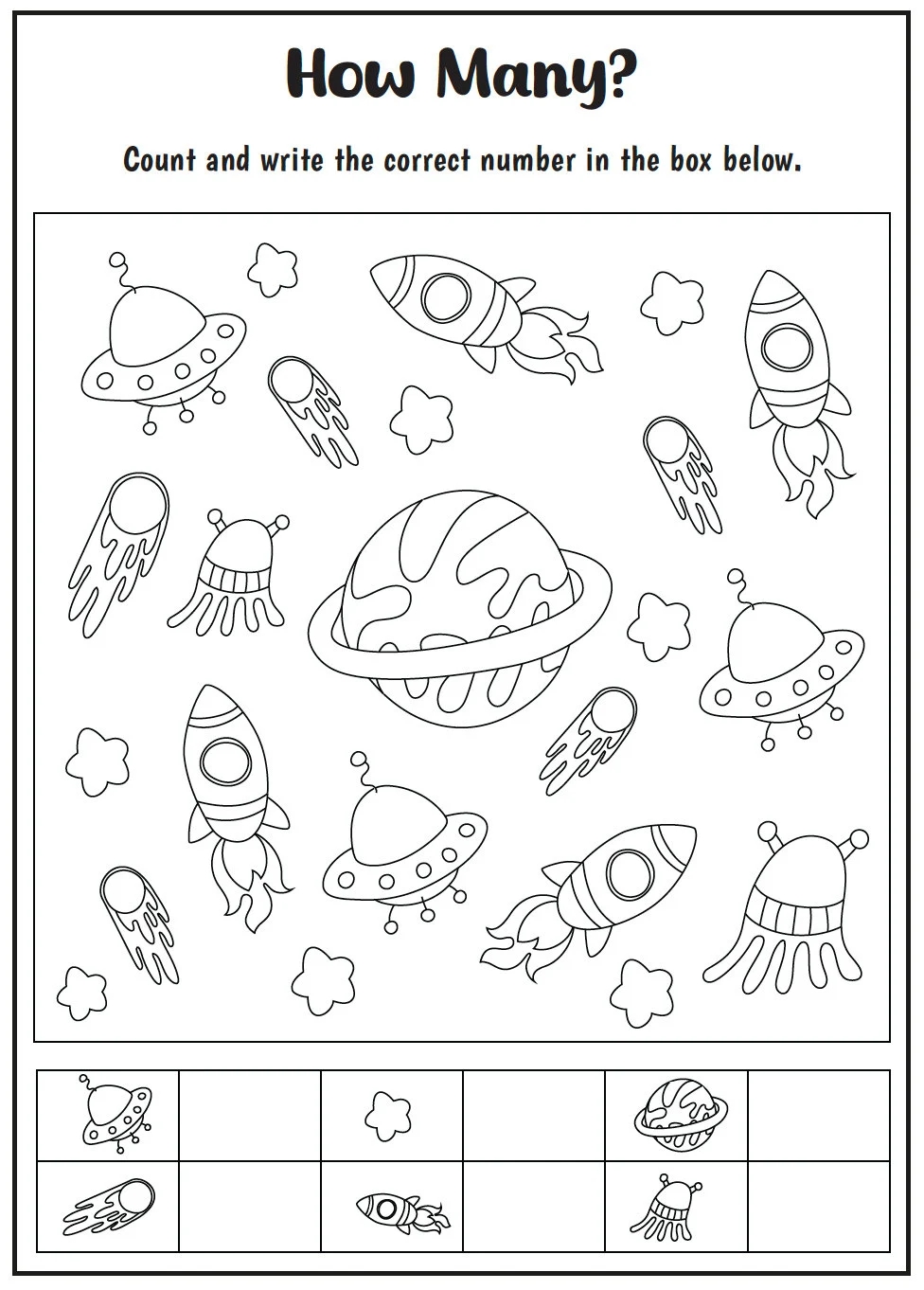 How Many?

Count and write the correct number in the box below.